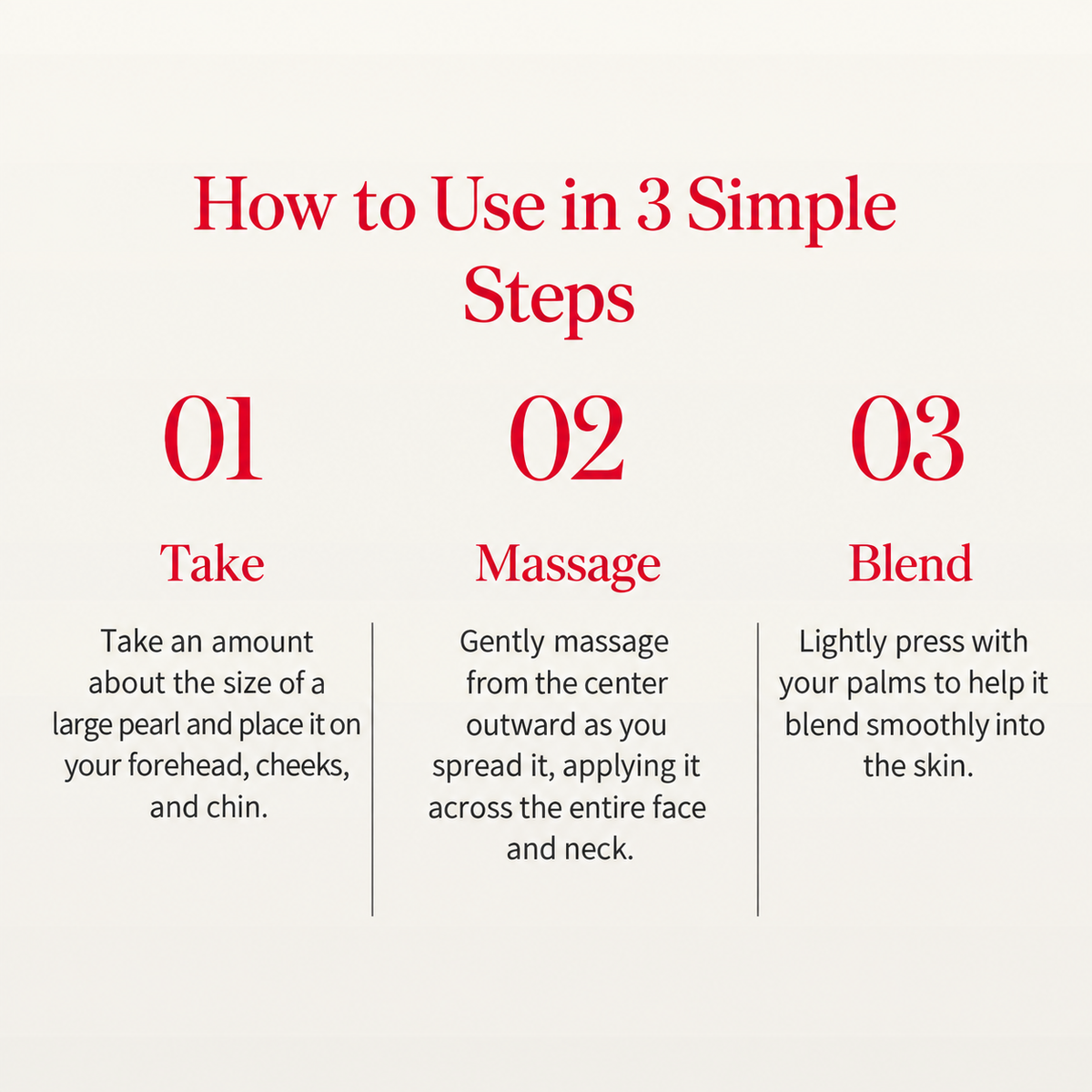 How to Use in 3 Simple Steps

01

Take

Take an amount about the size of a large pearl and place it on your forehead, cheeks, and chin.

02

Massage

Gently massage from the center outward as you spread it, applying it across the entire face and neck.

03

Blend

Lightly press with your palms to help it blend smoothly into the skin.