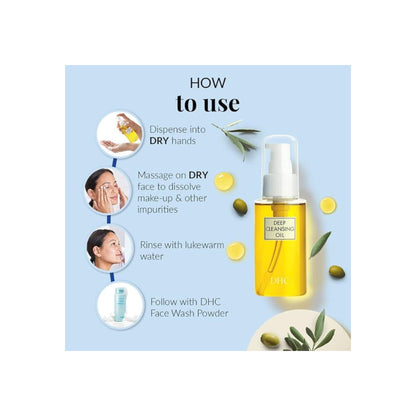 HOW
to use

Dispense into DRY hands

Massage on DRY face to dissolve make-up & other impurities

Rinse with lukewarm water

Follow with DHC Face Wash Powder

DEEP CLEANSING OIL

DHC