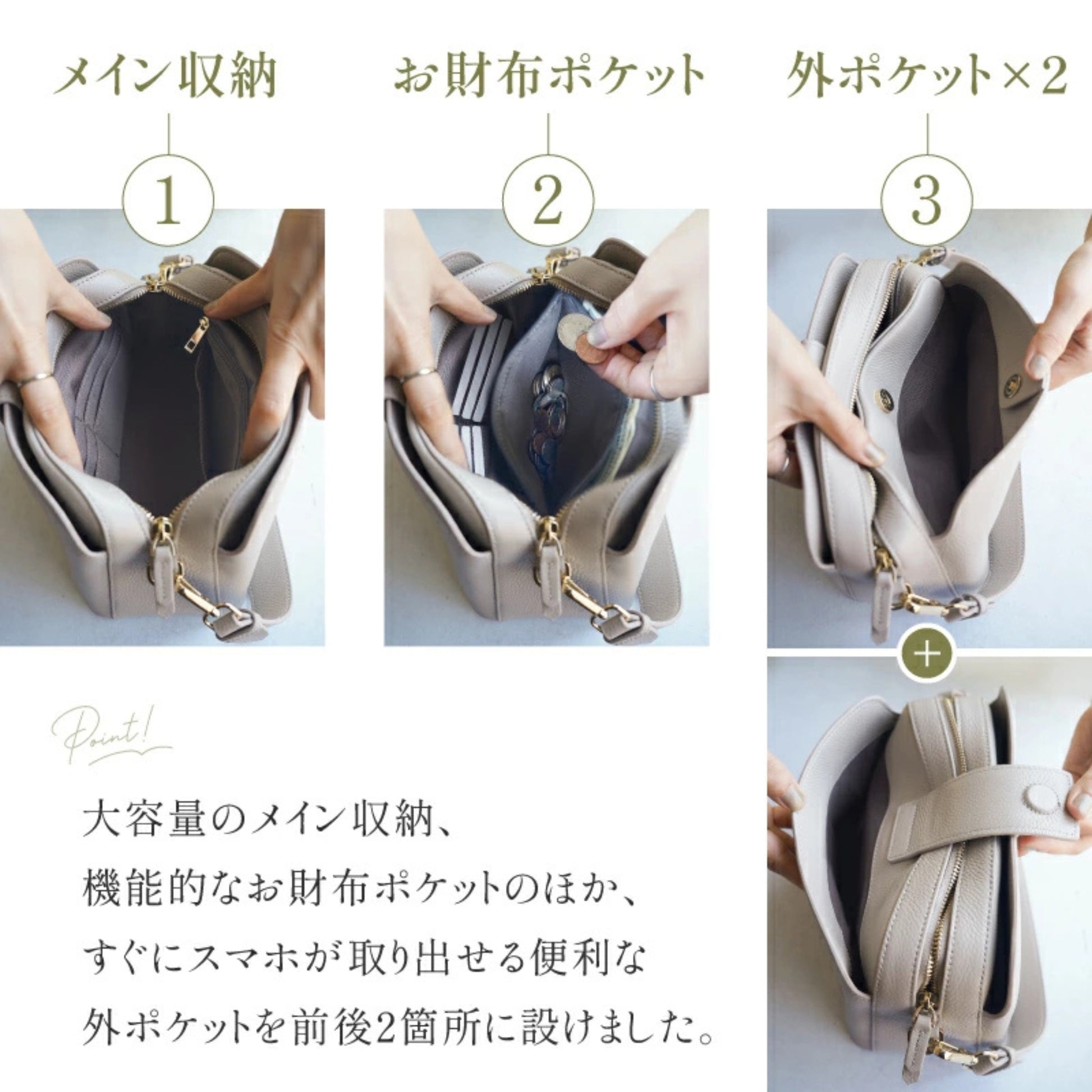 メイン収納

1

お財布ポケット

2

外ポケット×2

3

+

Point!

大容量のメイン収納、
機能的なお財布ポケットのほか、
すぐにスマホが取り出せる便利な
外ポケットを前後2箇所に設けました。