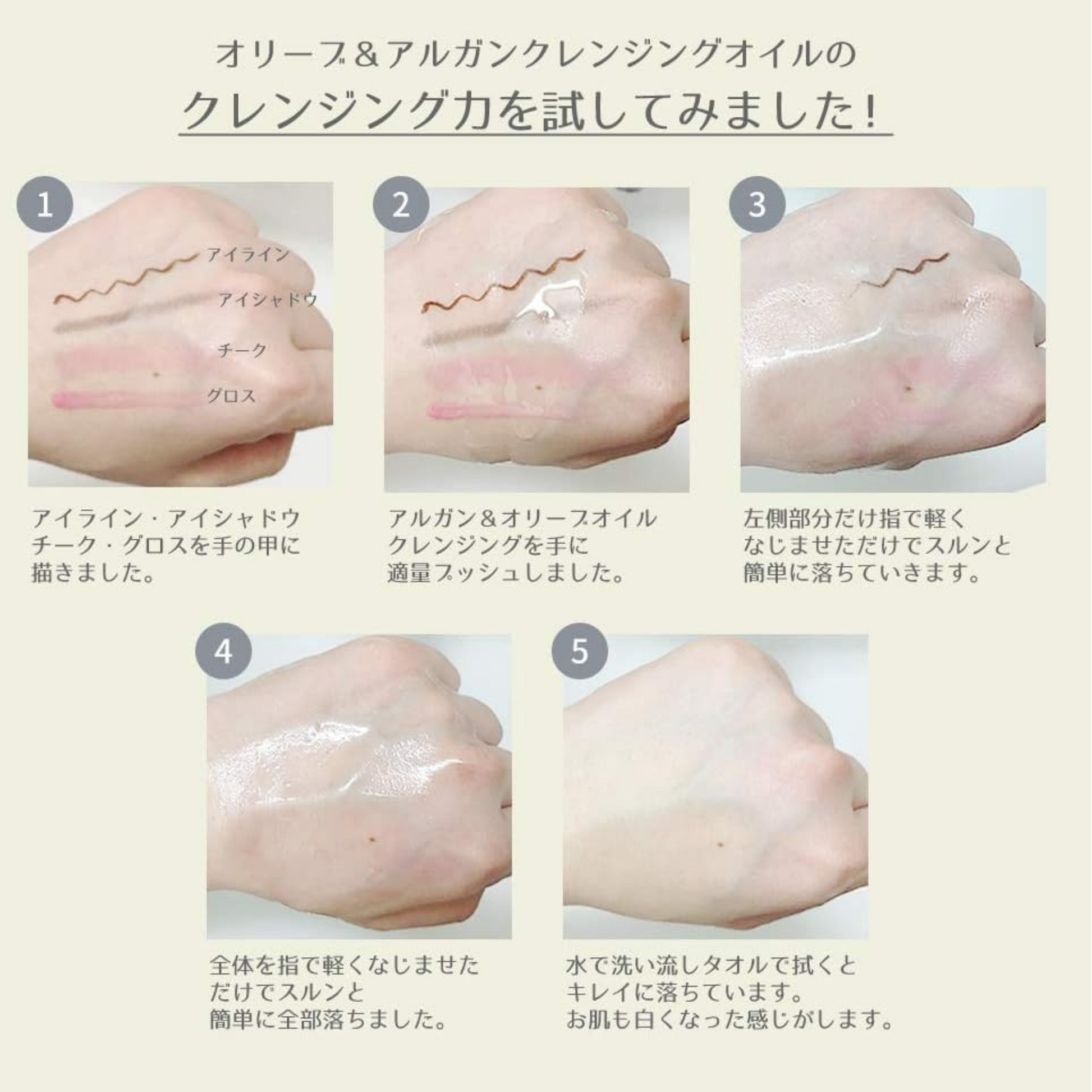 オリーブ＆アルガンクレンジングオイルの
クレンジング力を試してみました！

1

アイライン

アイシャドウ

チーク

グロス

アイライン・アイシャドウ
チーク・グロスを手の甲に
描きました。

2

アルガン＆オリーブオイル
クレンジングを手に
適量プッシュしました。

3

左側部分だけ指で軽く
なじませただけでスルンと
簡単に落ちていきます。

4

全体を指で軽くなじませた
だけでスルンと
簡単に全部落ちました。

5

水で洗い流しタオルで拭くと
キレイに落ちています。
お肌も白くなった感じがします。